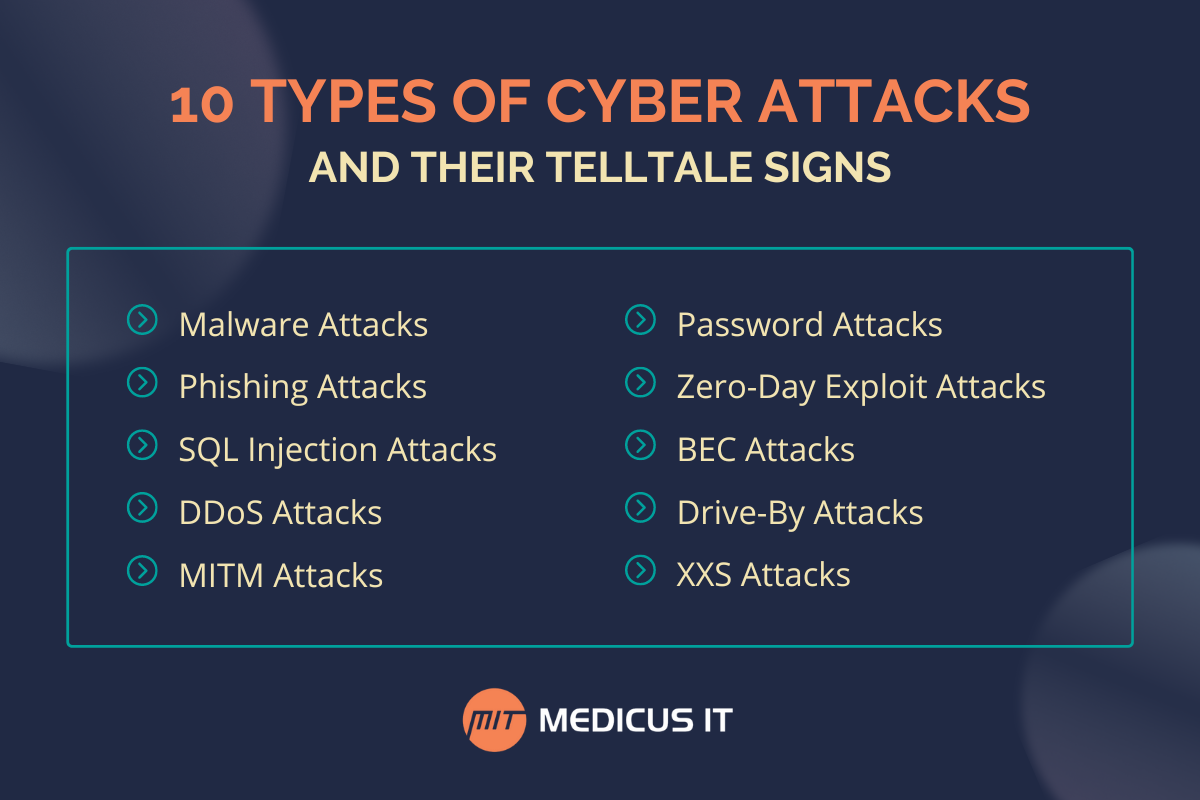 10 TYPES OF CYBER ATTACKS
AND THEIR TELLTALE SIGNS

Malware Attacks
Phishing Attacks
SQL Injection Attacks
DDoS Attacks
MITM Attacks

Password Attacks
Zero-Day Exploit Attacks
BEC Attacks
Drive-By Attacks
XXS Attacks

MIT MEDICUS IT